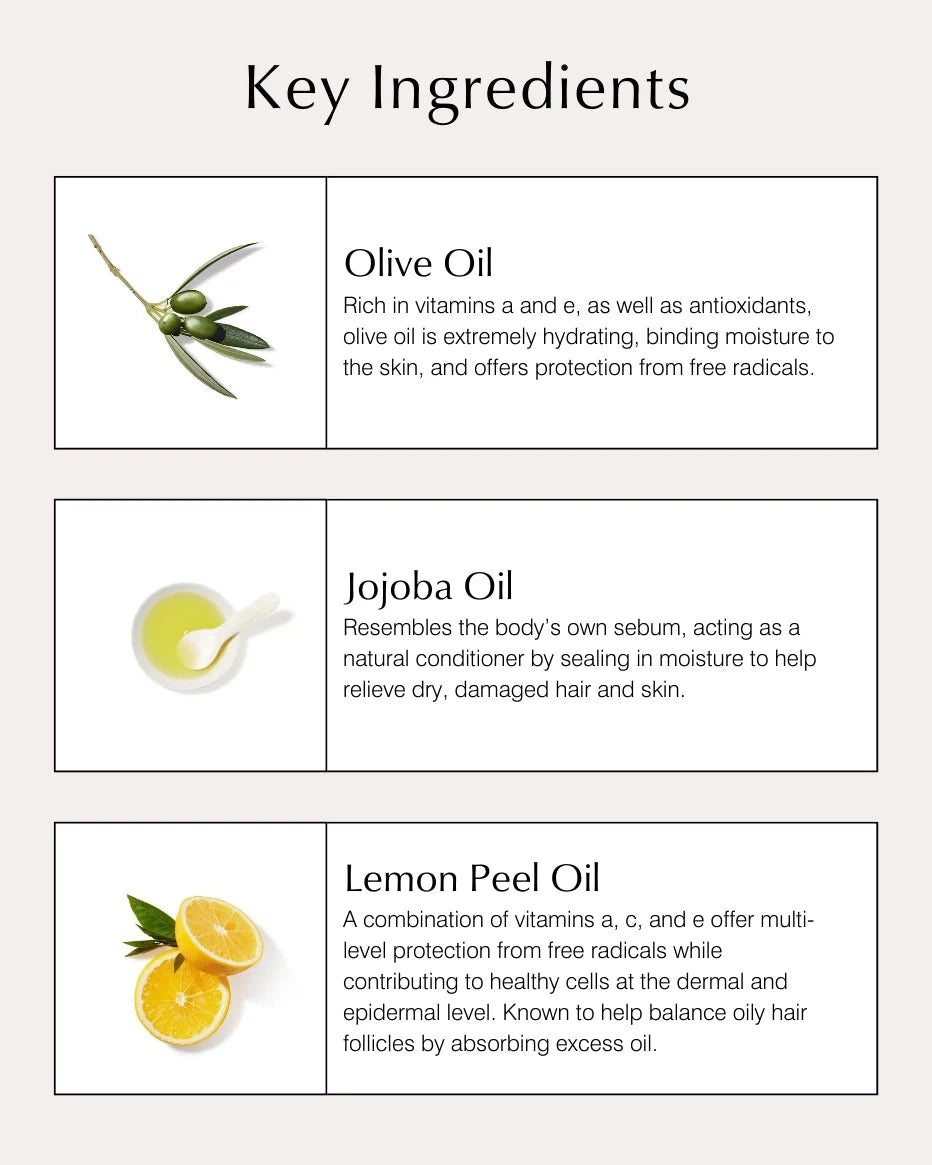 Key Ingredients

Olive Oil
Rich in vitamins a and e, as well as antioxidants, olive oil is extremely hydrating, binding moisture to the skin, and offers protection from free radicals.

Jojoba Oil
Resembles the body's own sebum, acting as a natural conditioner by sealing in moisture to help relieve dry, damaged hair and skin.

Lemon Peel Oil
A combination of vitamins a, c, and e offer multi-level protection from free radicals while contributing to healthy cells at the dermal and epidermal level. Known to help balance oily hair follicles by absorbing excess oil.